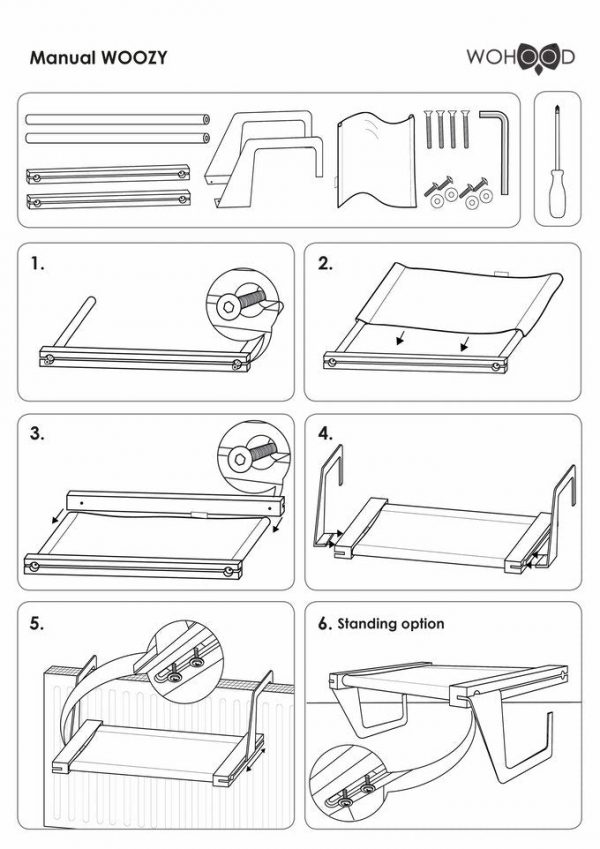 Manual WOOZY

WOHOOD

1.

2.

3.

4.

5.

6. Standing option